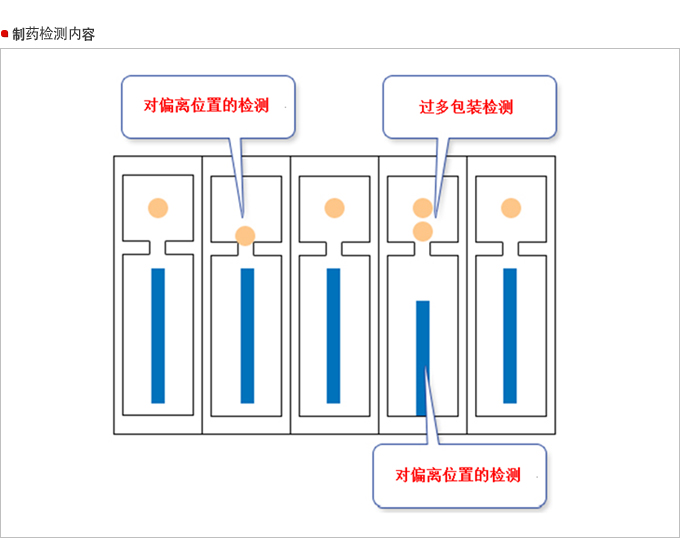 制药检测内容

对偏离位置的检测

过多包装检测

对偏离位置的检测